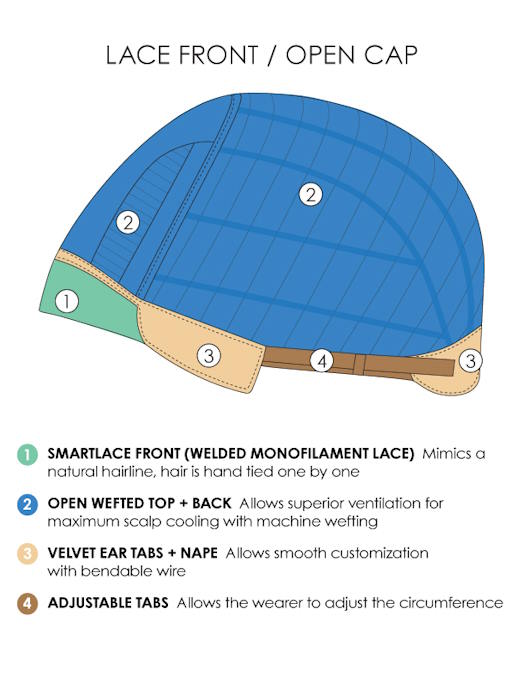 LACE FRONT / OPEN CAP

2

2

1

3

4

3

1 SMARTLACE FRONT (WELDED MONOFILAMENT LACE) Mimics a natural hairline, hair is hand tied one by one

2 OPEN WEFTED TOP + BACK Allows superior ventilation for maximum scalp cooling with machine wefting

3 VELVET EAR TABS + NAPE Allows smooth customization with bendable wire

4 ADJUSTABLE TABS Allows the wearer to adjust the circumference